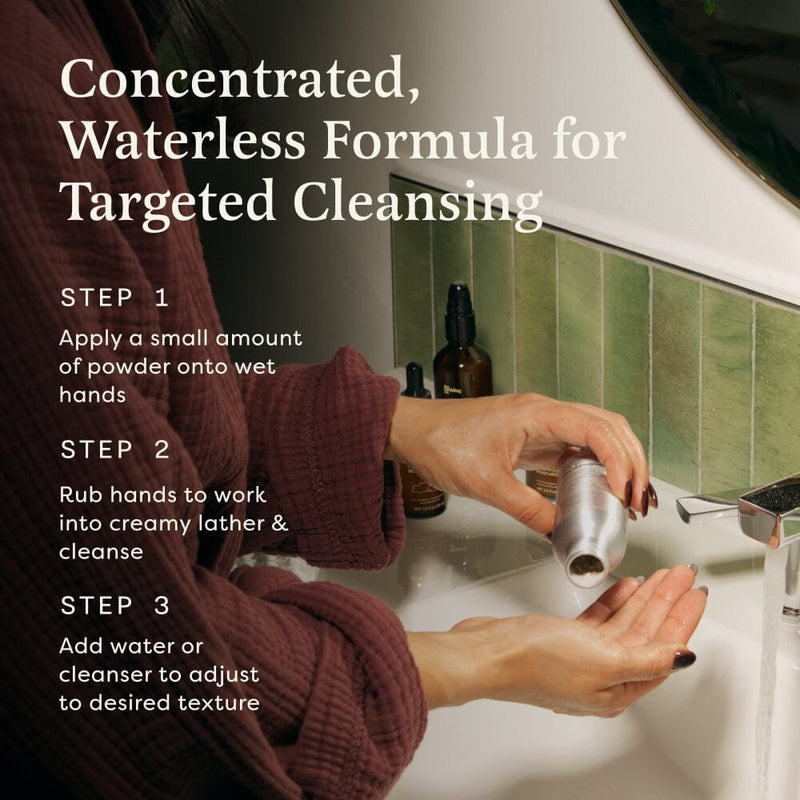 Concentrated, Waterless Formula for Targeted Cleansing

STEP 1

Apply a small amount of powder onto wet hands

STEP 2

Rub hands to work into creamy lather & cleanse

STEP 3

Add water or cleanser to adjust to desired texture